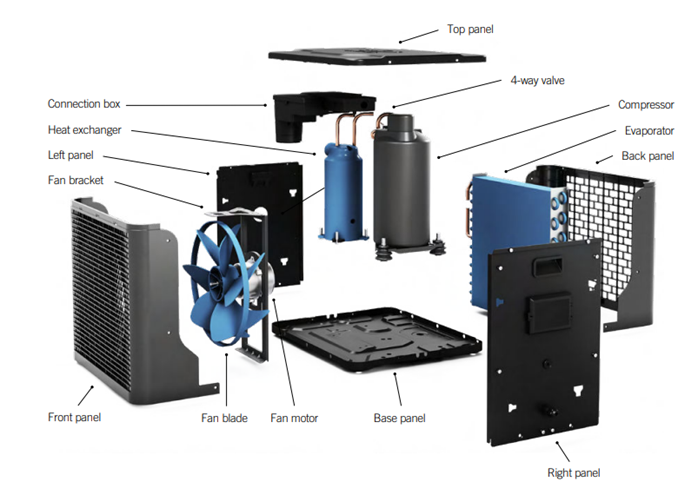 Top panel

4-way valve

Connection box

Compressor

Heat exchanger

Evaporator

Left panel

Back panel

Fan bracket

Front panel

Fan blade

Fan motor

Base panel

Right panel